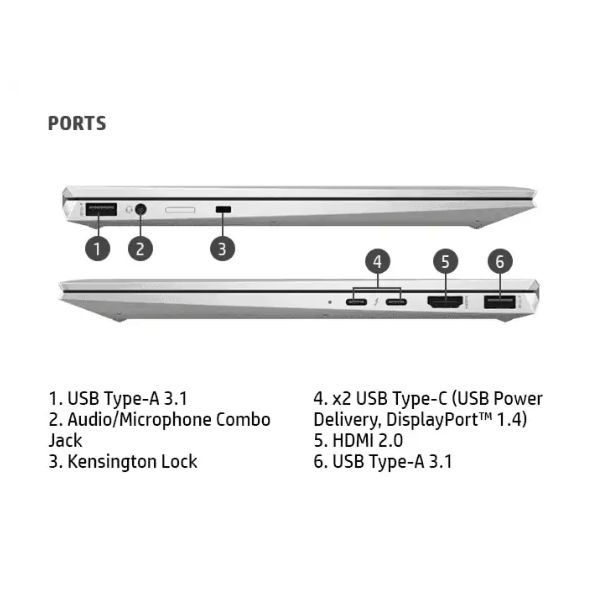 PORTS

1

2

3

4

5

6

1. USB Type-A 3.1
2. Audio/Microphone Combo Jack
3. Kensington Lock

4. x2 USB Type-C (USB Power Delivery, DisplayPort™ 1.4)
5. HDMI 2.0
6. USB Type-A 3.1